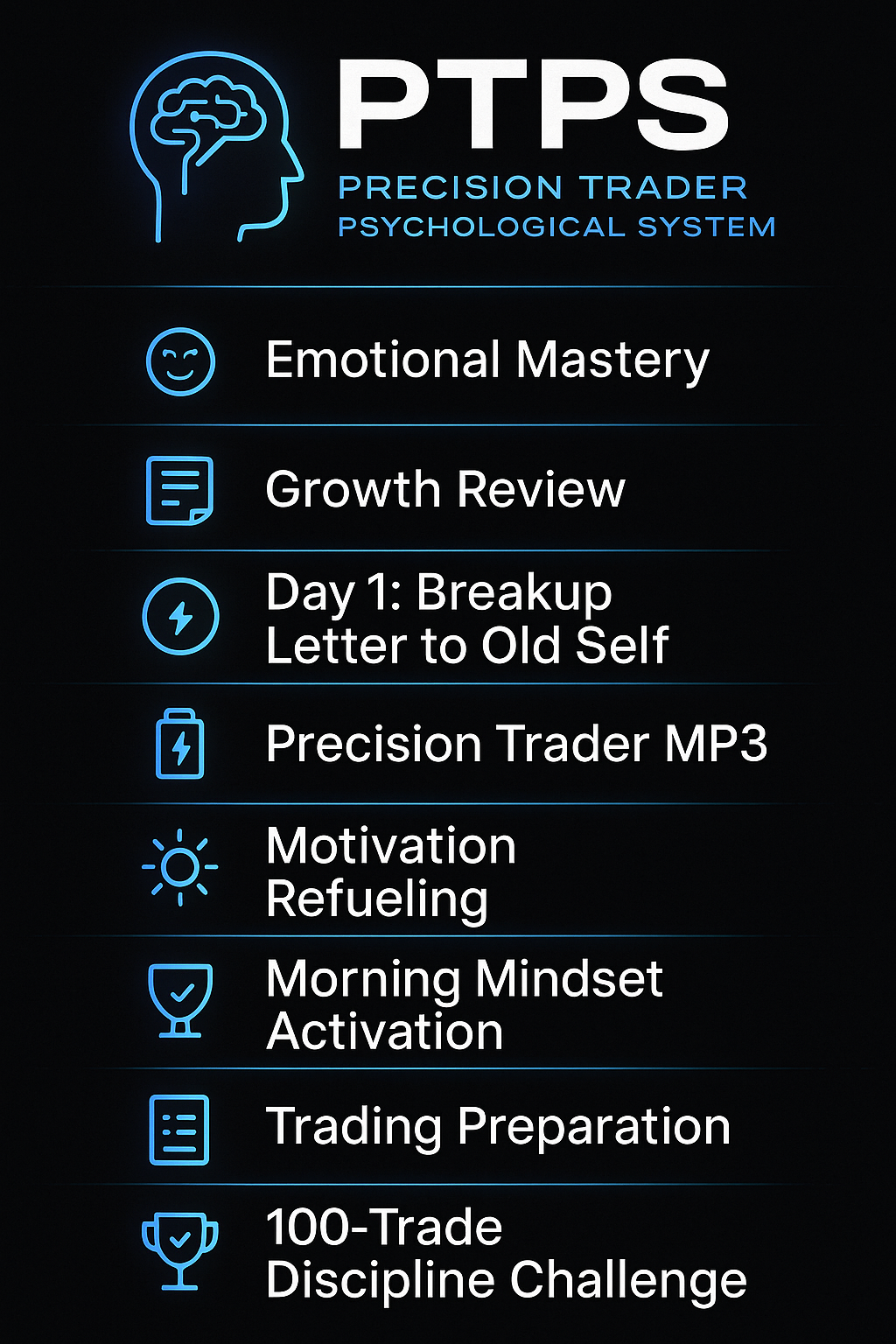 PTPS
PRECISION TRADER
PSYCHOLOGICAL SYSTEM

Emotional Mastery

Growth Review

Day 1: Breakup Letter to Old Self

Precision Trader MP3

Motivation Refueling

Morning Mindset Activation

Trading Preparation

100-Trade Discipline Challenge